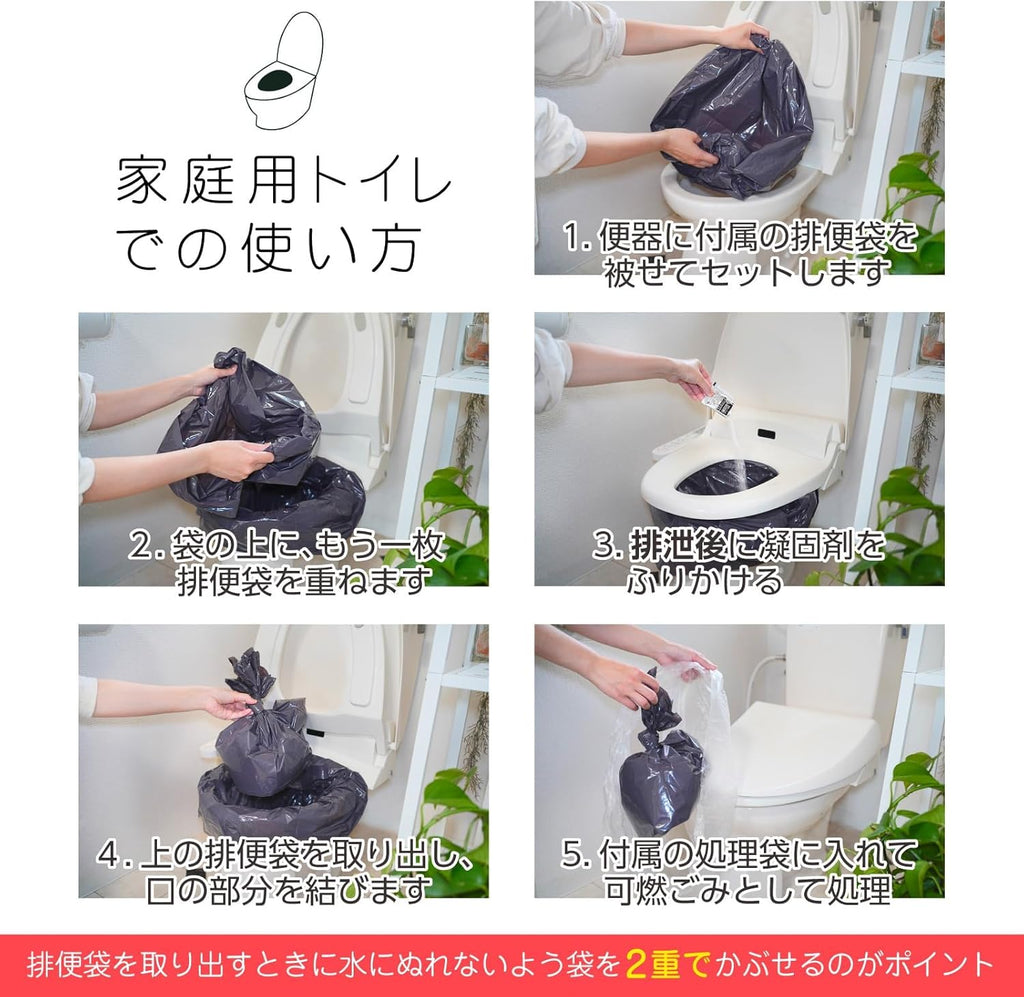 家庭用トイレでの使い方

1. 便器に付属の排便袋を被せてセットします

2. 袋の上に、もう一枚排便袋を重ねます

3. 排泄後に凝固剤をふりかける

4. 上の排便袋を取り出し、口の部分を結びます

5. 付属の処理袋に入れて可燃ごみとして処理

排便袋を取り出すときに水にぬれないよう袋を2重でかぶせるのがポイント