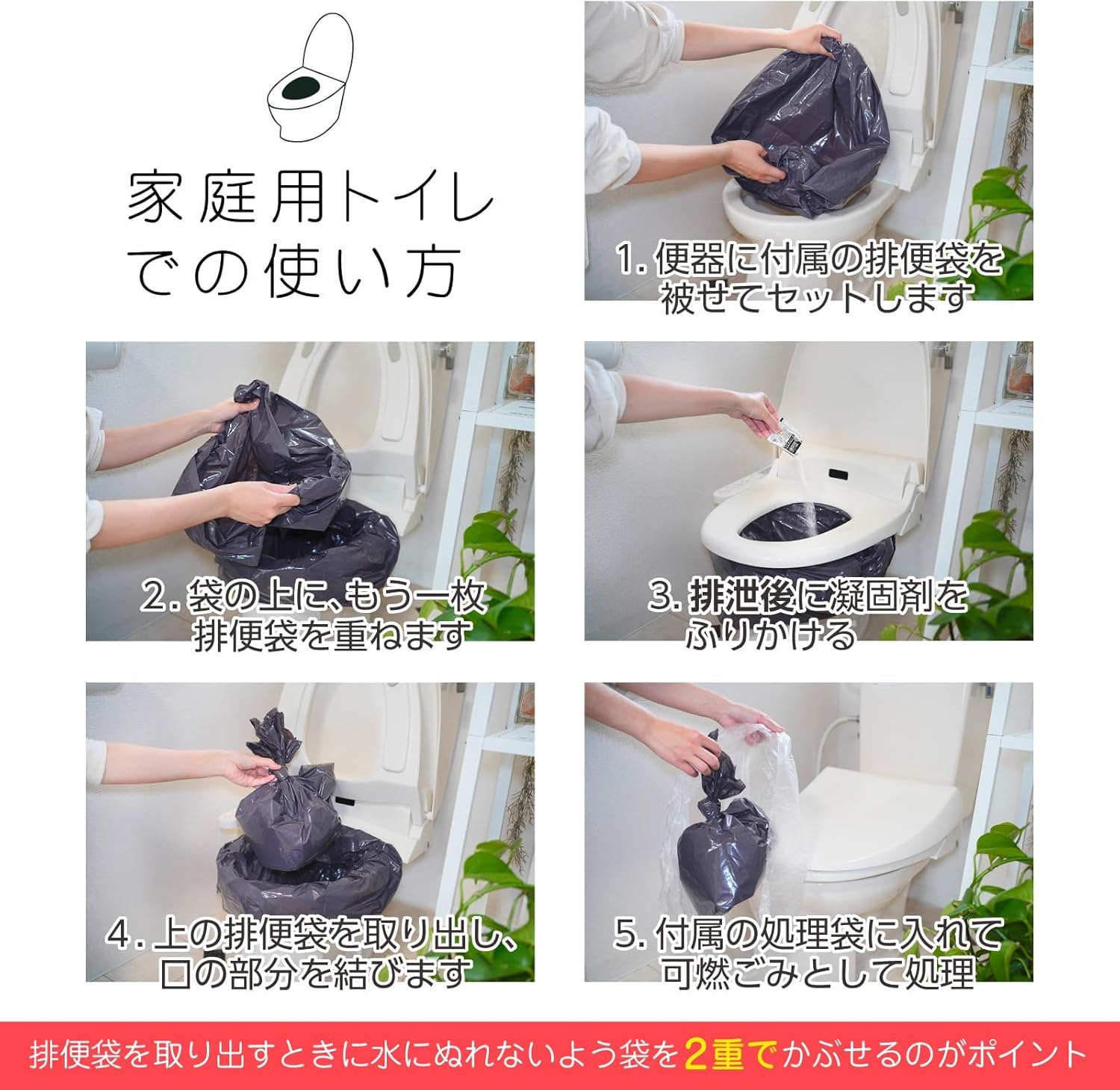 家庭用トイレでの使い方

1. 便器に付属の排便袋を被せてセットします

2. 袋の上に、もう一枚排便袋を重ねます

3. 排泄後に凝固剤をふりかける

4. 上の排便袋を取り出し、口の部分を結びます

5. 付属の処理袋に入れて可燃ごみとして処理

排便袋を取り出すときに水にぬれないよう袋を2重でかぶせるのがポイント