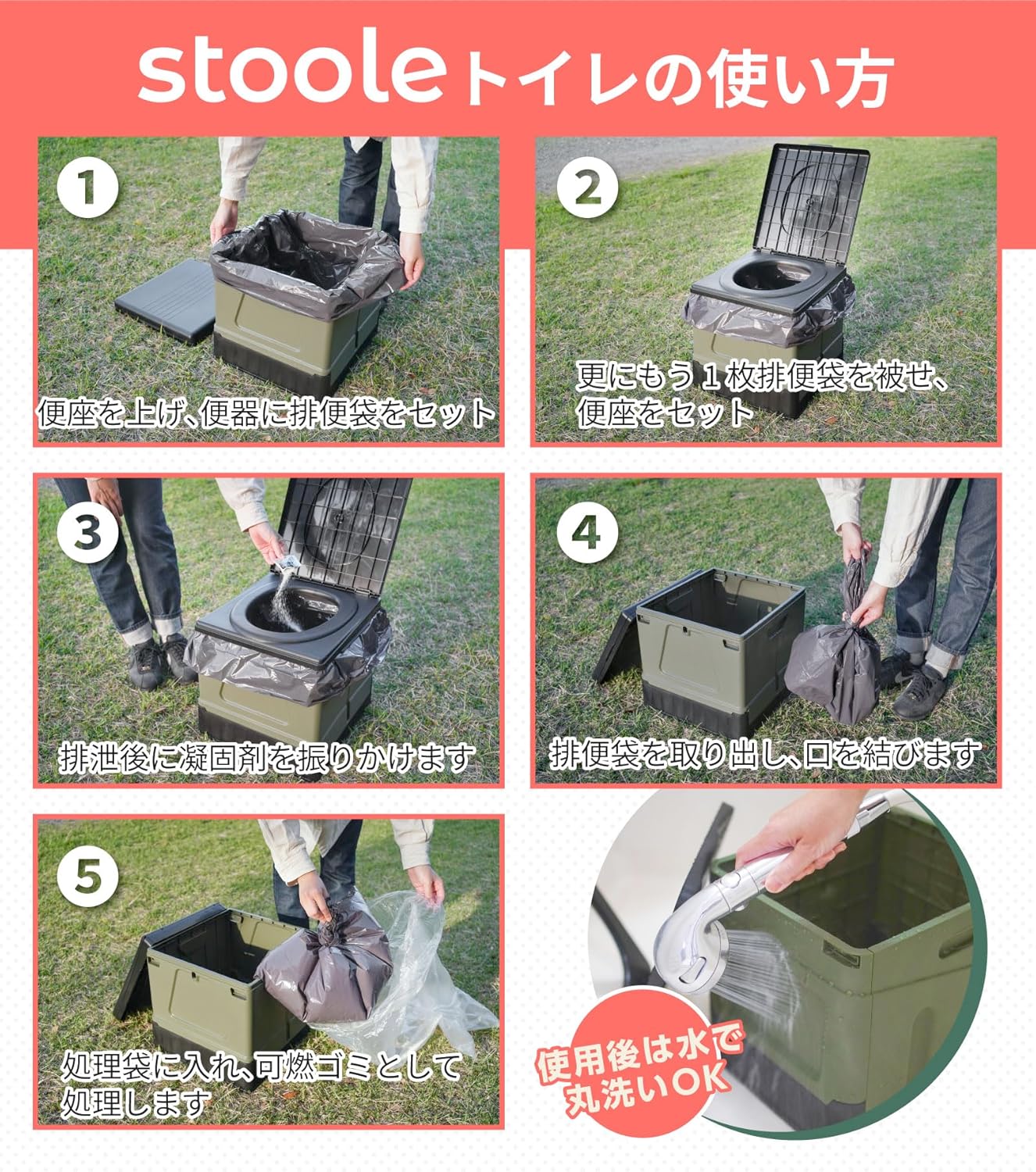 stooleトイレの使い方

1
便座を上げ、便器に排便袋をセット

2
更にもう１枚排便袋を被せ、便座をセット

3
排泄後に凝固剤を振りかけます

4
排便袋を取り出し、口を結びます

5
処理袋に入れ、可燃ゴミとして処理します

使用後は水で丸洗いOK